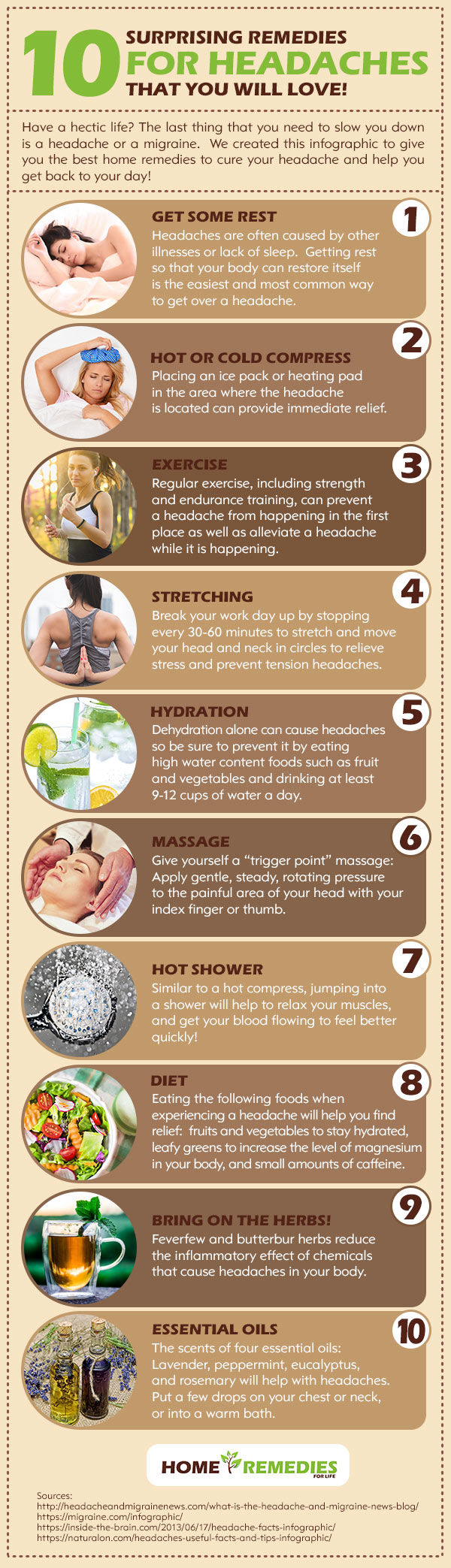 10 SURPRISING REMEDIES FOR HEADACHES THAT YOU WILL LOVE!

Have a hectic life? The last thing that you need to slow you down is a headache or a migraine. We created this infographic to give you the best home remedies to cure your headache and help you get back to your day!

GET SOME REST
Headaches are often caused by other illnesses or lack of sleep. Getting rest so that your body can restore itself is the easiest and most common way to get over a headache.
1

HOT OR COLD COMPRESS
Placing an ice pack or heating pad in the area where the headache is located can provide immediate relief.
2

EXERCISE
Regular exercise, including strength and endurance training, can prevent a headache from happening in the first place as well as alleviate a headache while it is happening.
3

STRETCHING
Break your work day up by stopping every 30-60 minutes to stretch and move your head and neck in circles to relieve stress and prevent tension headaches.
4

HYDRATION
Dehydration alone can cause headaches so be sure to prevent it by eating high water content foods such as fruit and vegetables and drinking at least 9-12 cups of water a day.
5

MASSAGE
Give yourself a "trigger point" massage: Apply gentle, steady, rotating pressure to the painful area of your head with your index finger or thumb.
6

HOT SHOWER
Similar to a hot compress, jumping into a shower will help to relax your muscles, and get your blood flowing to feel better quickly!
7

DIET
Eating the following foods when experiencing a headache will help you find relief: fruits and vegetables to stay hydrated, leafy greens to increase the level of magnesium in your body, and small amounts of caffeine.
8

BRING ON THE HERBS!
Feverfew and butterbur herbs reduce the inflammatory effect of chemicals that cause headaches in your body.
9

ESSENTIAL OILS
The scents of four essential oils: Lavender, peppermint, eucalyptus, and rosemary will help with headaches. Put a few drops on your chest or neck, or into a warm bath.
10

HOME REMEDIES FOR LIFE

Sources:
http://headacheandmigrainenews.com/what-is-the-headache-and-migraine-news-blog/
https://migraine.com/infographic/
https://inside-the-brain.com/2013/06/17/headache-facts-infographic/
https://naturalon.com/headaches-useful-facts-and-tips-infographic/